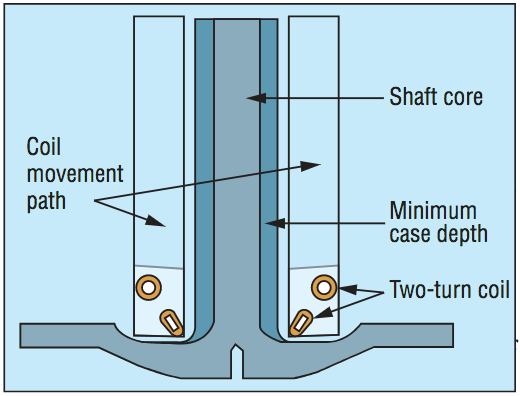 Shaft core

Coil movement path

Minimum case depth

Two-turn coil